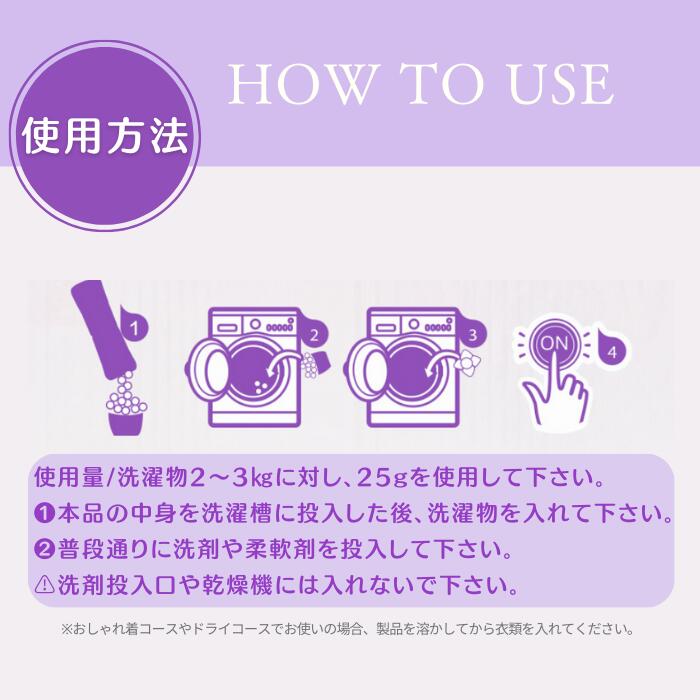 使用方法

HOW TO USE

1

2

3

ON

4

使用量/洗濯物2～3kgに対し、25gを使用して下さい。
❶本品の中身を洗濯槽に投入した後、洗濯物を入れて下さい。
❷普段通りに洗剤や柔軟剤を投入して下さい。
⚠洗剤投入口や乾燥機には入れないで下さい。

※おしゃれ着コースやドライコースでお使いの場合、製品を溶かしてから衣類を入れてください。