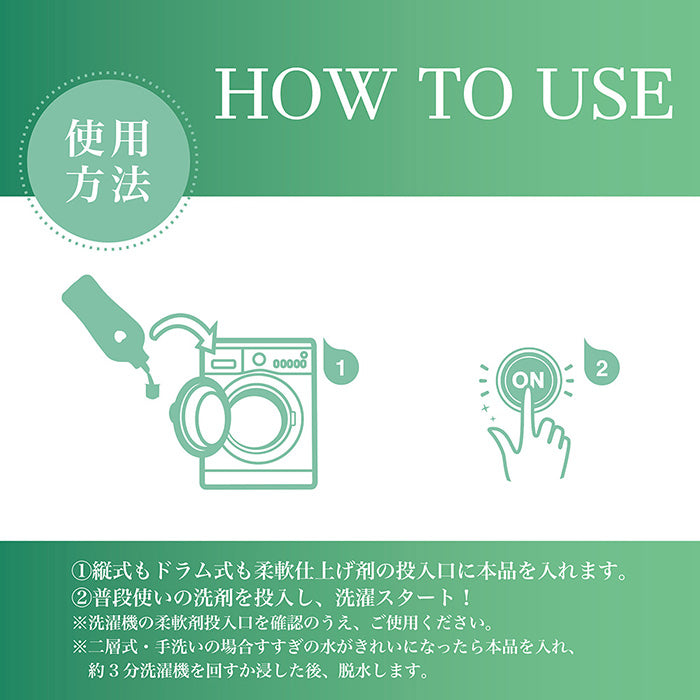 HOW TO USE

使用方法

1

ON

2

①縦式もドラム式も柔軟仕上げ剤の投入口に本品を入れます。
②普段使いの洗剤を投入し、洗濯スタート！
※洗濯機の柔軟剤投入口を確認のうえ、ご使用ください。
※二層式・手洗いの場合すすぎの水がきれいになったら本品を入れ、約３分洗濯機を回すか浸した後、脱水します。