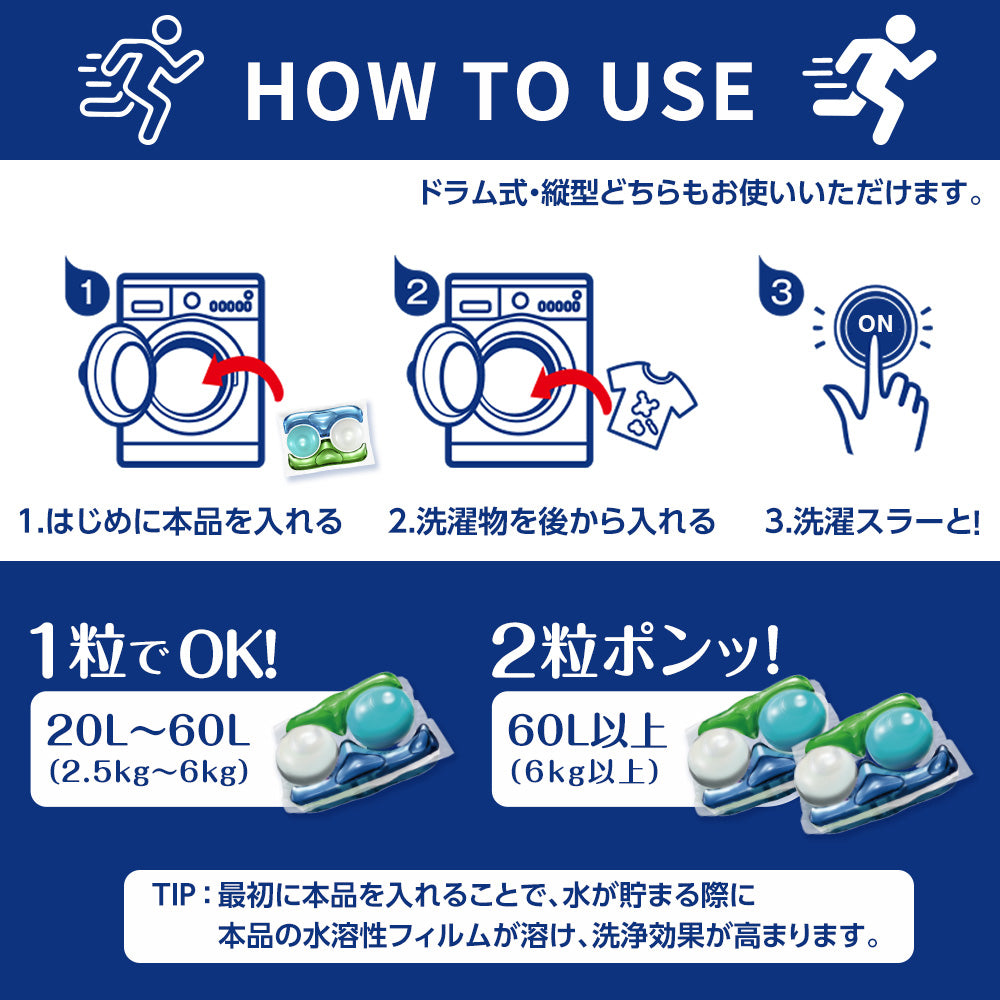 HOW TO USE

ドラム式・縦型どちらもお使いいただけます。

1
2
3
ON

1.はじめに本品を入れる
2.洗濯物を後から入れる
3.洗濯スラーと!

1粒でOK!
20L〜60L
(2.5kg〜6kg)

2粒ポンッ!
60L以上
(6kg以上)

TIP：最初に本品を入れることで、水が貯まる際に本品の水溶性フィルムが溶け、洗浄効果が高まります。