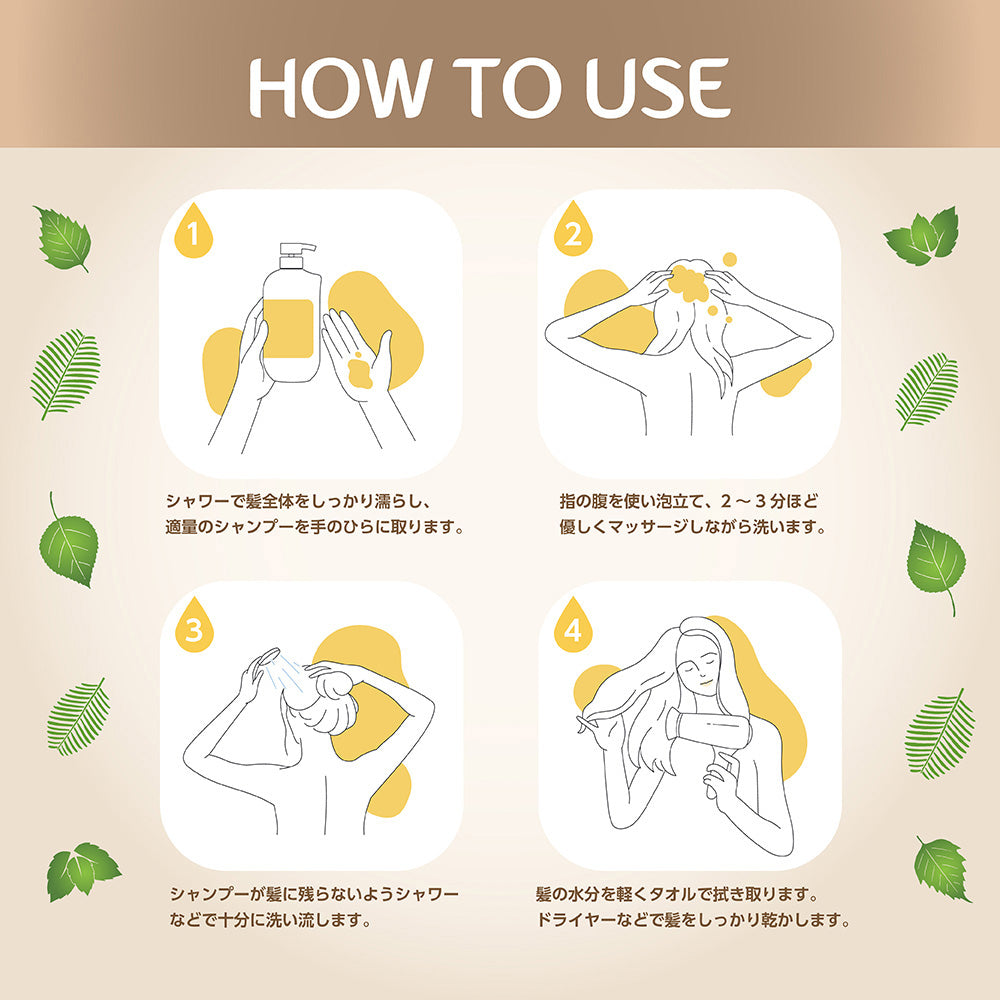 HOW TO USE

1

シャワーで髪全体をしっかり濡らし、適量のシャンプーを手のひらに取ります。

2

指の腹を使い泡立て、2～3分ほど優しくマッサージしながら洗います。

3

シャンプーが髪に残らないようシャワーなどで十分に洗い流します。

4

髪の水分を軽くタオルで拭き取ります。ドライヤーなどで髪をしっかり乾かします。