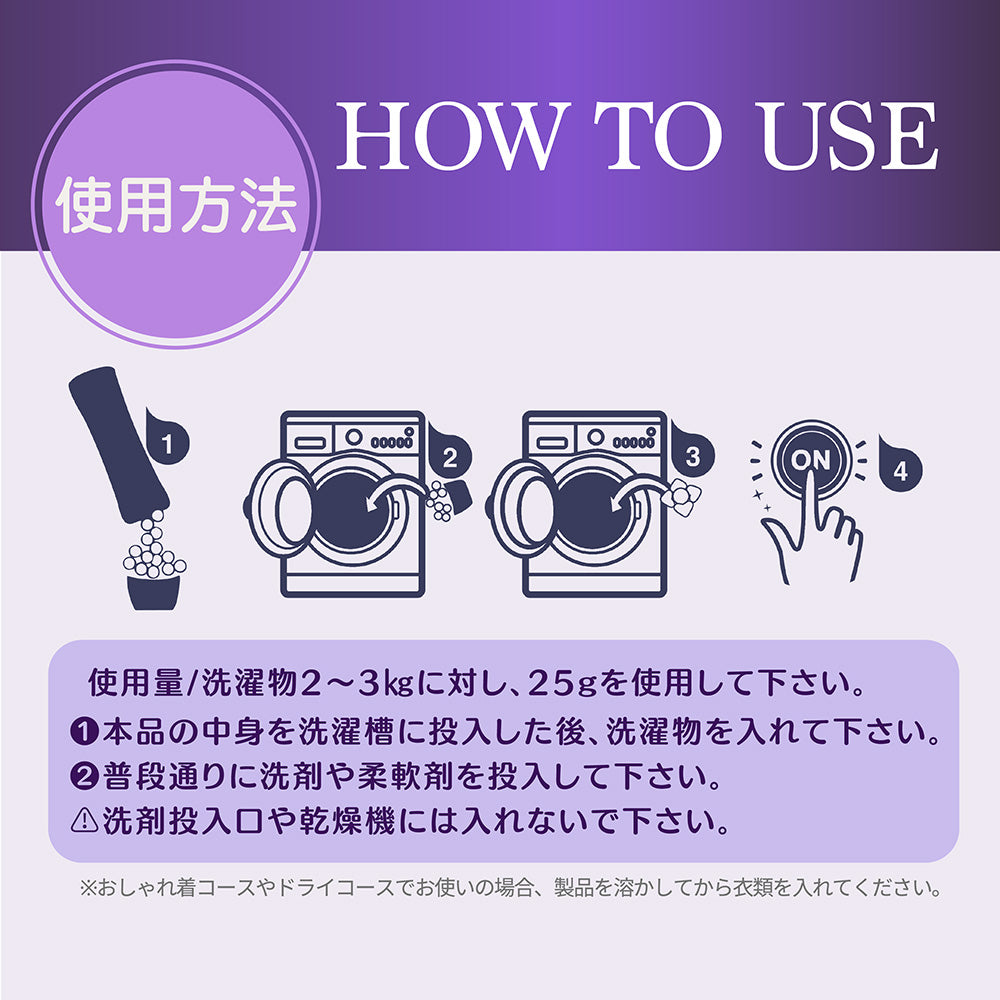 使用方法

HOW TO USE

1

2

3

ON

4

使用量/洗濯物2～3kgに対し、25gを使用して下さい。
❶本品の中身を洗濯槽に投入した後、洗濯物を入れて下さい。
❷普段通りに洗剤や柔軟剤を投入して下さい。
⚠洗剤投入口や乾燥機には入れないで下さい。

※おしゃれ着コースやドライコースでお使いの場合、製品を溶かしてから衣類を入れてください。