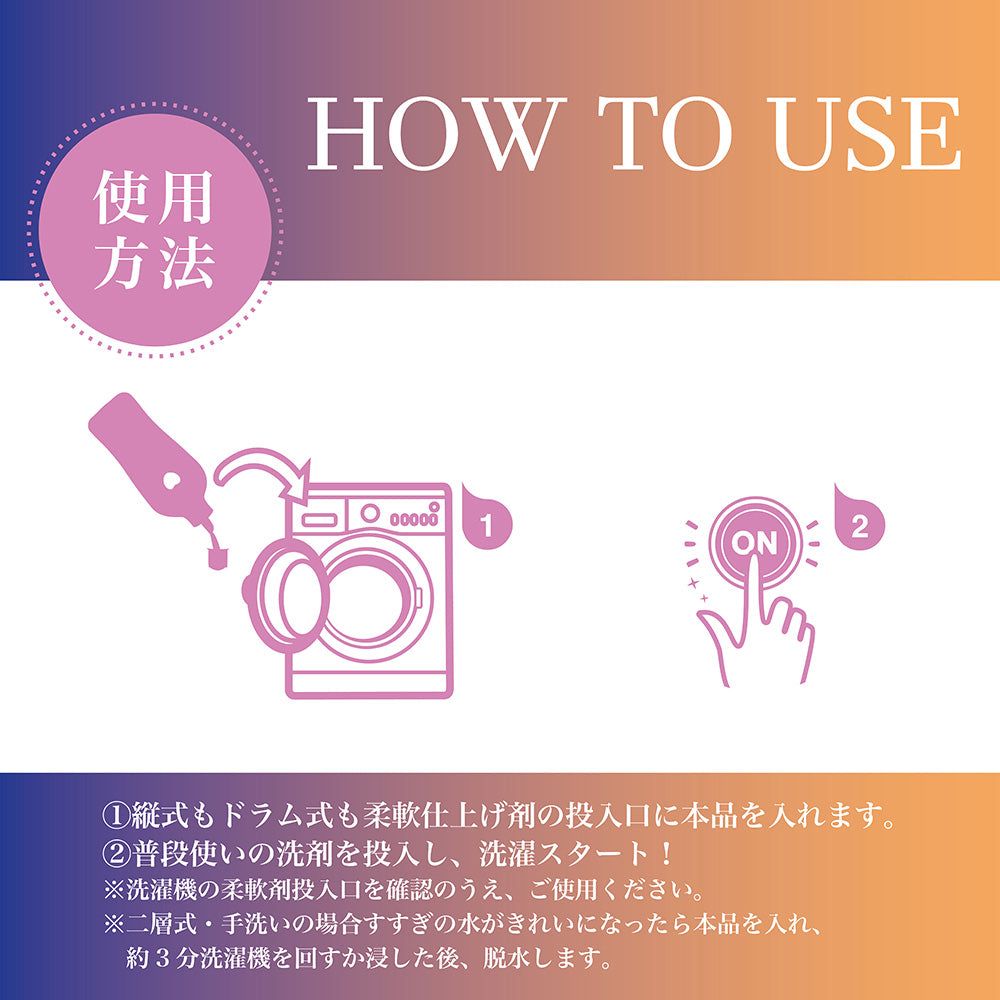 HOW TO USE

使用方法

1

ON

2

①縦式もドラム式も柔軟仕上げ剤の投入口に本品を入れます。
②普段使いの洗剤を投入し、洗濯スタート！
※洗濯機の柔軟剤投入口を確認のうえ、ご使用ください。
※二層式・手洗いの場合すすぎの水がきれいになったら本品を入れ、約３分洗濯機を回すか浸した後、脱水します。