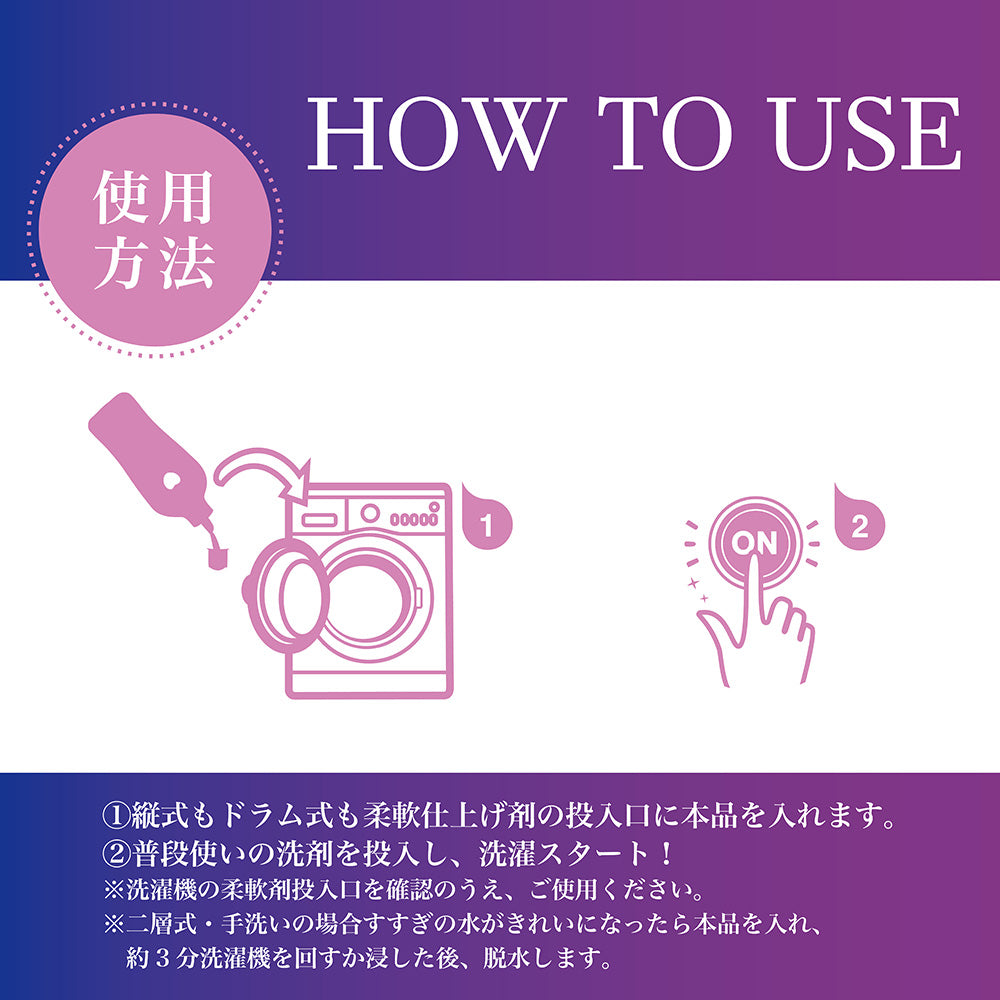 使用方法

HOW TO USE

1

ON

2

①縦式もドラム式も柔軟仕上げ剤の投入口に本品を入れます。
②普段使いの洗剤を投入し、洗濯スタート！
※洗濯機の柔軟剤投入口を確認のうえ、ご使用ください。
※二層式・手洗いの場合すすぎの水がきれいになったら本品を入れ、約３分洗濯機を回すか浸した後、脱水します。