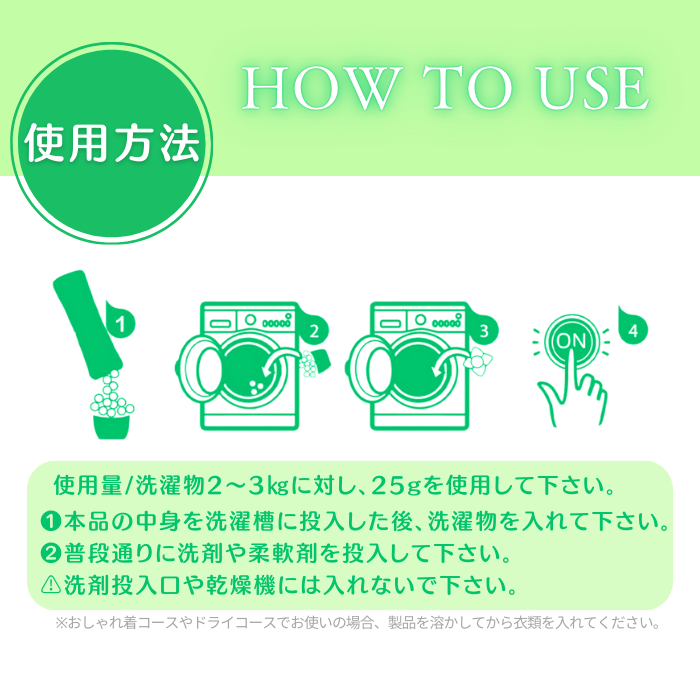 使用方法

HOW TO USE

1

2

3

ON

4

使用量/洗濯物2～3kgに対し、25gを使用して下さい。

❶本品の中身を洗濯槽に投入した後、洗濯物を入れて下さい。

❷普段通りに洗剤や柔軟剤を投入して下さい。

⚠洗剤投入口や乾燥機には入れないで下さい。

※おしゃれ着コースやドライコースでお使いの場合、製品を溶かしてから衣類を入れてください。