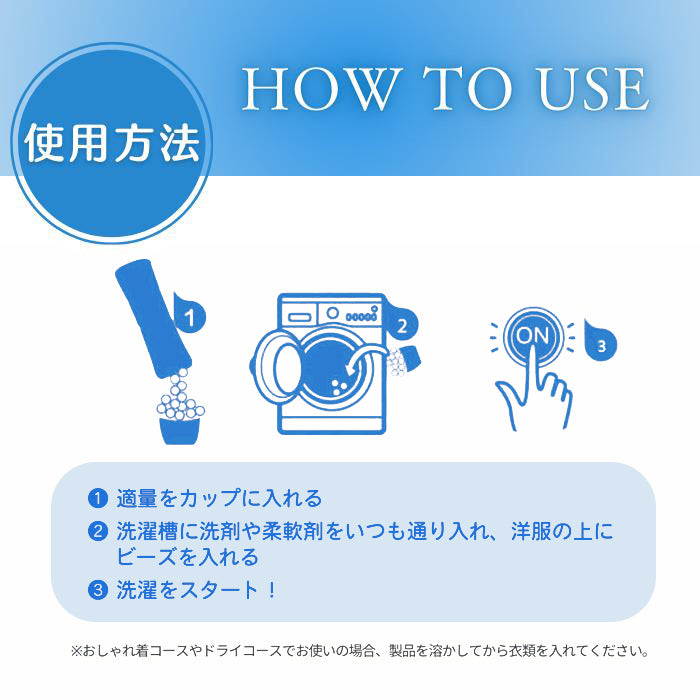 使用方法

HOW TO USE

1

2

ON

3

❶ 適量をカップに入れる
❷ 洗濯槽に洗剤や柔軟剤をいつも通り入れ、洋服の上にビーズを入れる
❸ 洗濯をスタート！

※おしゃれ着コースやドライコースでお使いの場合、製品を溶かしてから衣類を入れてください。