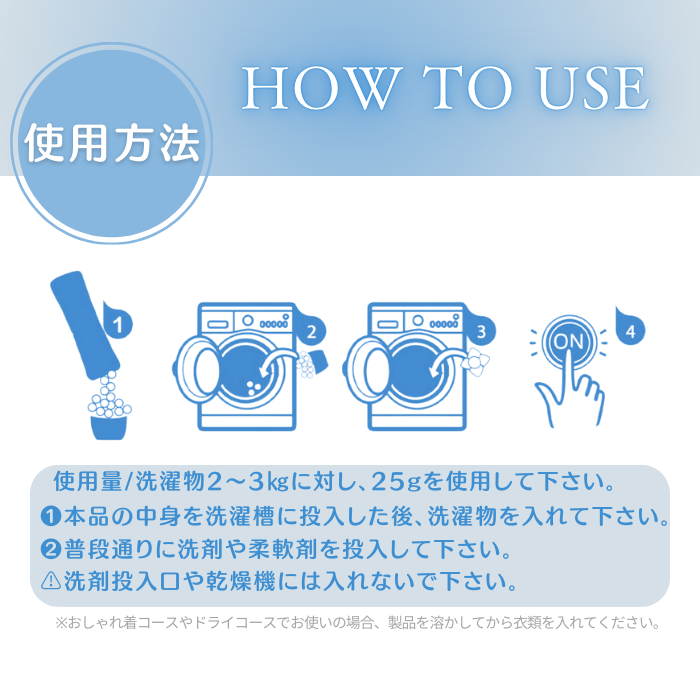 使用方法

HOW TO USE

1

2

3

ON

4

使用量/洗濯物2～3kgに対し、25gを使用して下さい。
❶本品の中身を洗濯槽に投入した後、洗濯物を入れて下さい。
❷普段通りに洗剤や柔軟剤を投入して下さい。
⚠洗剤投入口や乾燥機には入れないで下さい。

※おしゃれ着コースやドライコースでお使いの場合、製品を溶かしてから衣類を入れてください。