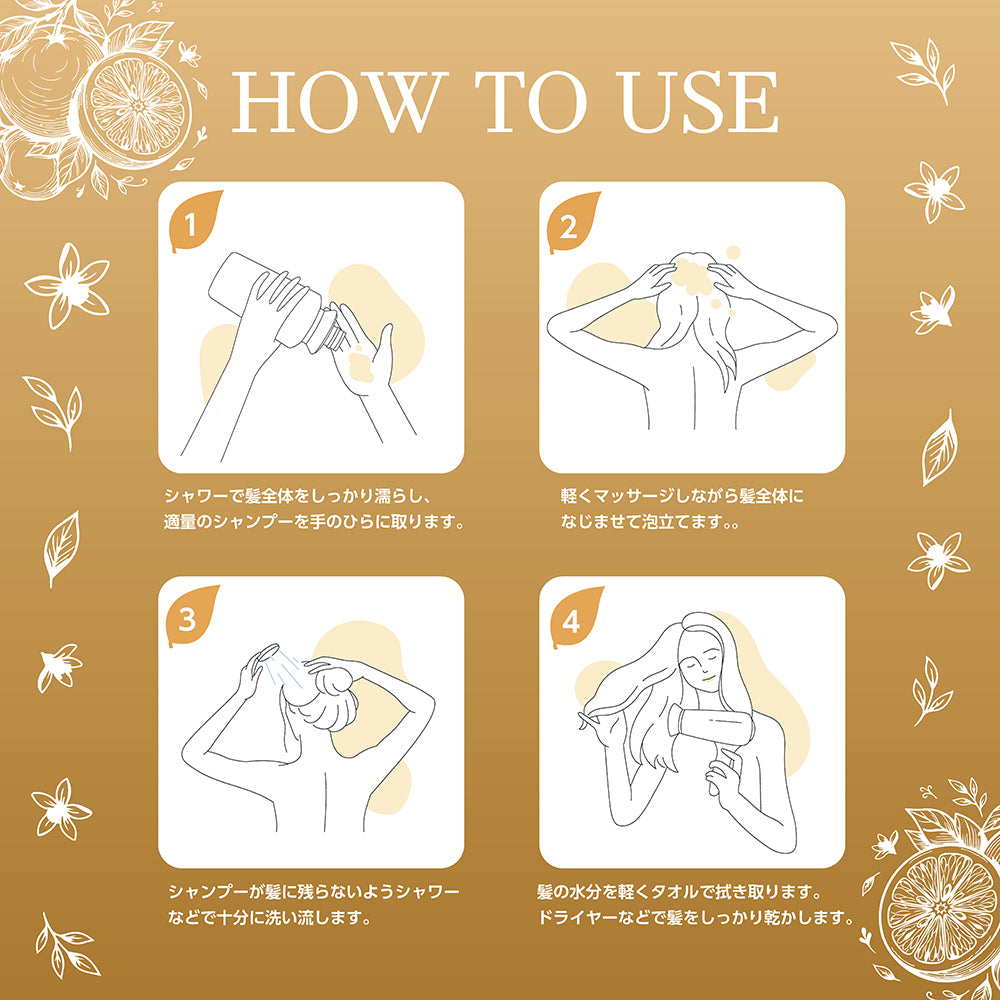 HOW TO USE

1

シャワーで髪全体をしっかり濡らし、適量のシャンプーを手のひらに取ります。

2

軽くマッサージしながら髪全体になじませて泡立てます。。

3

シャンプーが髪に残らないようシャワーなどで十分に洗い流します。

4

髪の水分を軽くタオルで拭き取ります。ドライヤーなどで髪をしっかり乾かします。