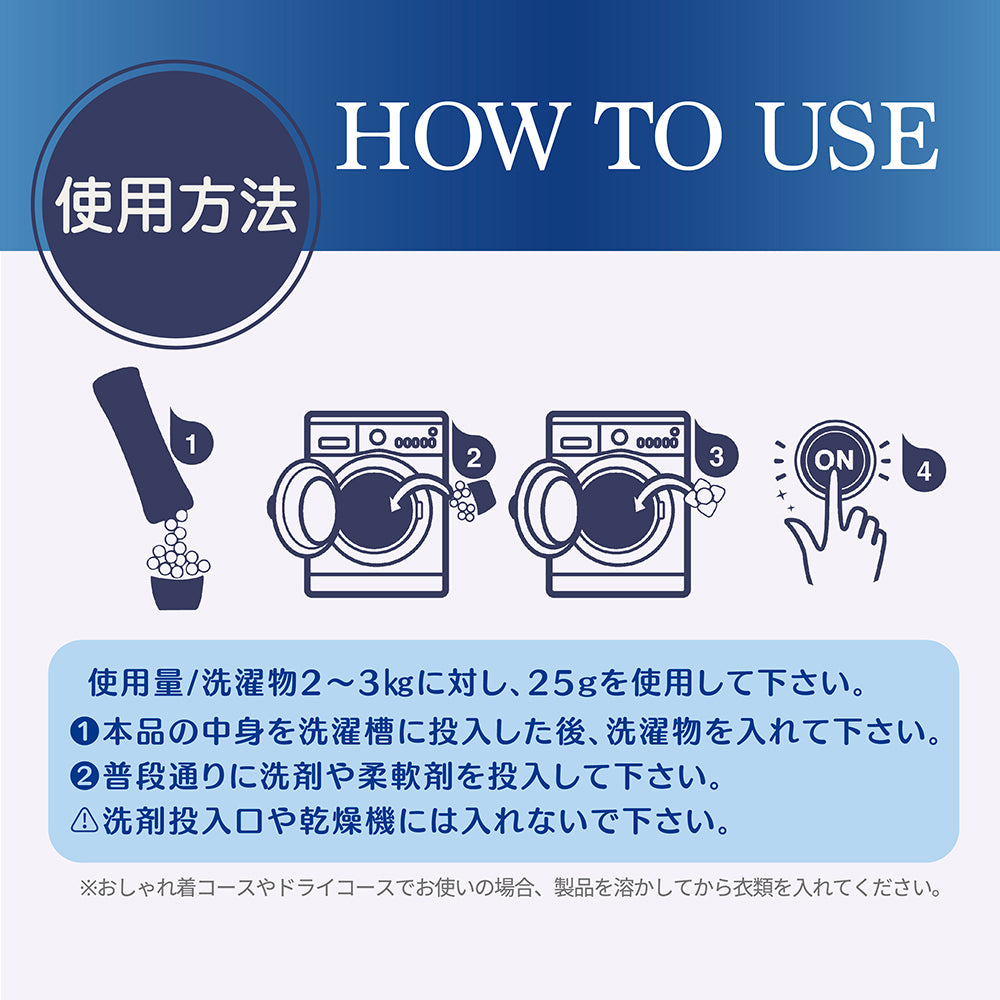 使用方法

HOW TO USE

1

2

3

ON

4

使用量/洗濯物2～3kgに対し、25gを使用して下さい。
❶本品の中身を洗濯槽に投入した後、洗濯物を入れて下さい。
❷普段通りに洗剤や柔軟剤を投入して下さい。
⚠洗剤投入口や乾燥機には入れないで下さい。

※おしゃれ着コースやドライコースでお使いの場合、製品を溶かしてから衣類を入れてください。