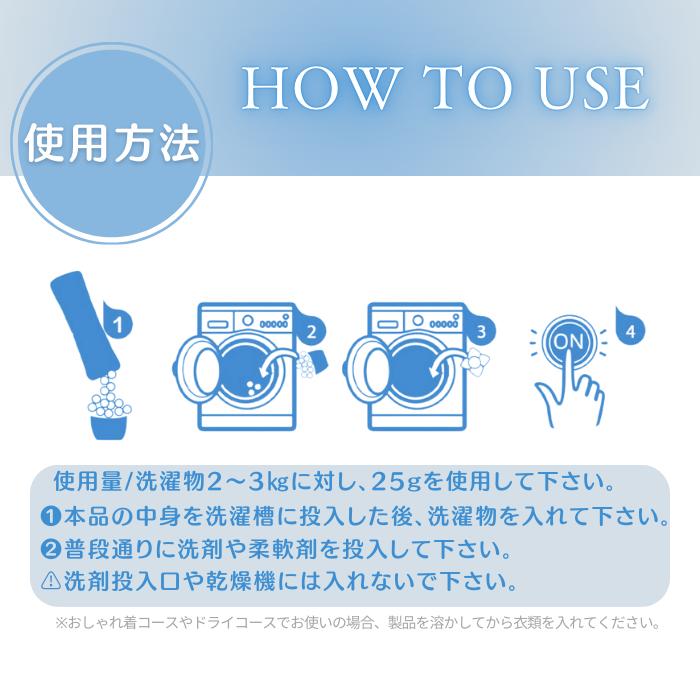 使用方法

HOW TO USE

1

2

3

ON

4

使用量/洗濯物2～3kgに対し、25gを使用して下さい。
❶本品の中身を洗濯槽に投入した後、洗濯物を入れて下さい。
❷普段通りに洗剤や柔軟剤を投入して下さい。
⚠洗剤投入口や乾燥機には入れないで下さい。

※おしゃれ着コースやドライコースでお使いの場合、製品を溶かしてから衣類を入れてください。