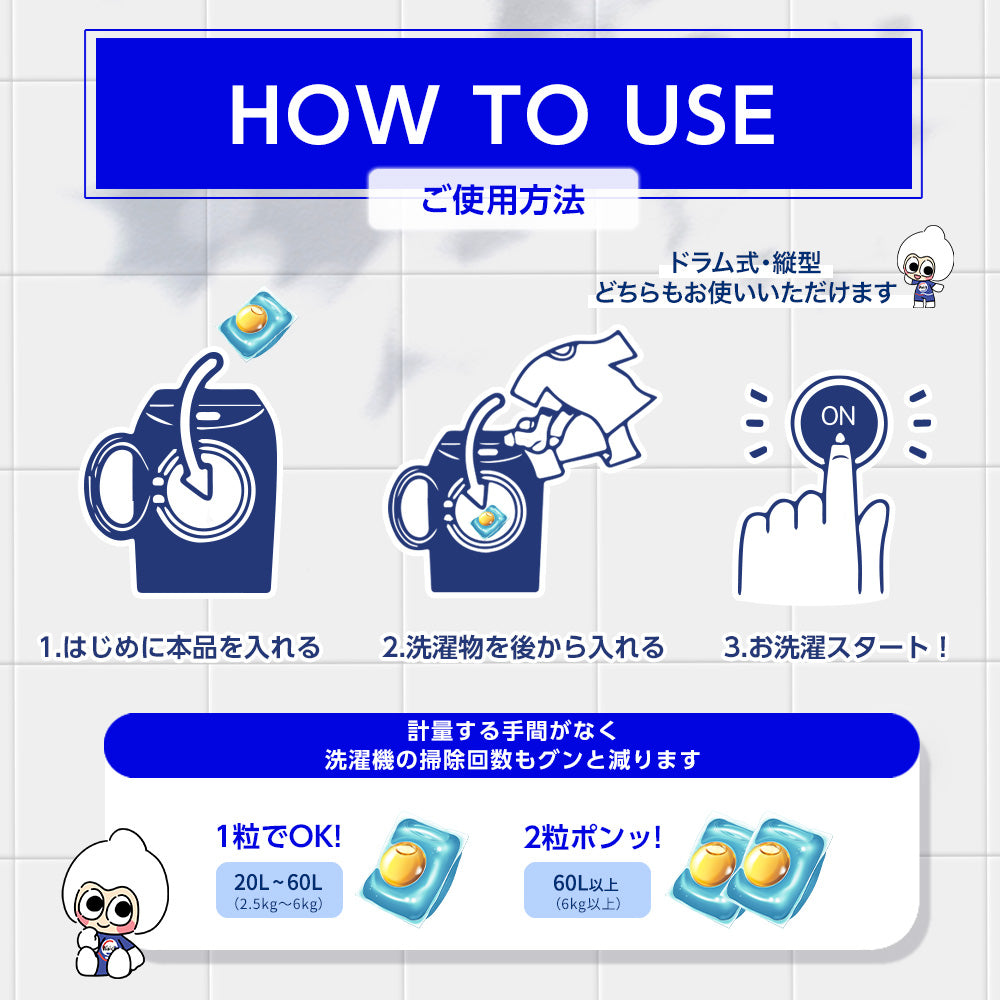 HOW TO USE

ご使用方法

ドラム式・縦型
どちらもお使いいただけます

ON

1.はじめに本品を入れる

2.洗濯物を後から入れる

3.お洗濯スタート！

計量する手間がなく
洗濯機の掃除回数もグンと減ります

1粒でOK!
20L～60L
(2.5kg～6kg)

2粒ポンッ!
60L以上
(6kg以上)