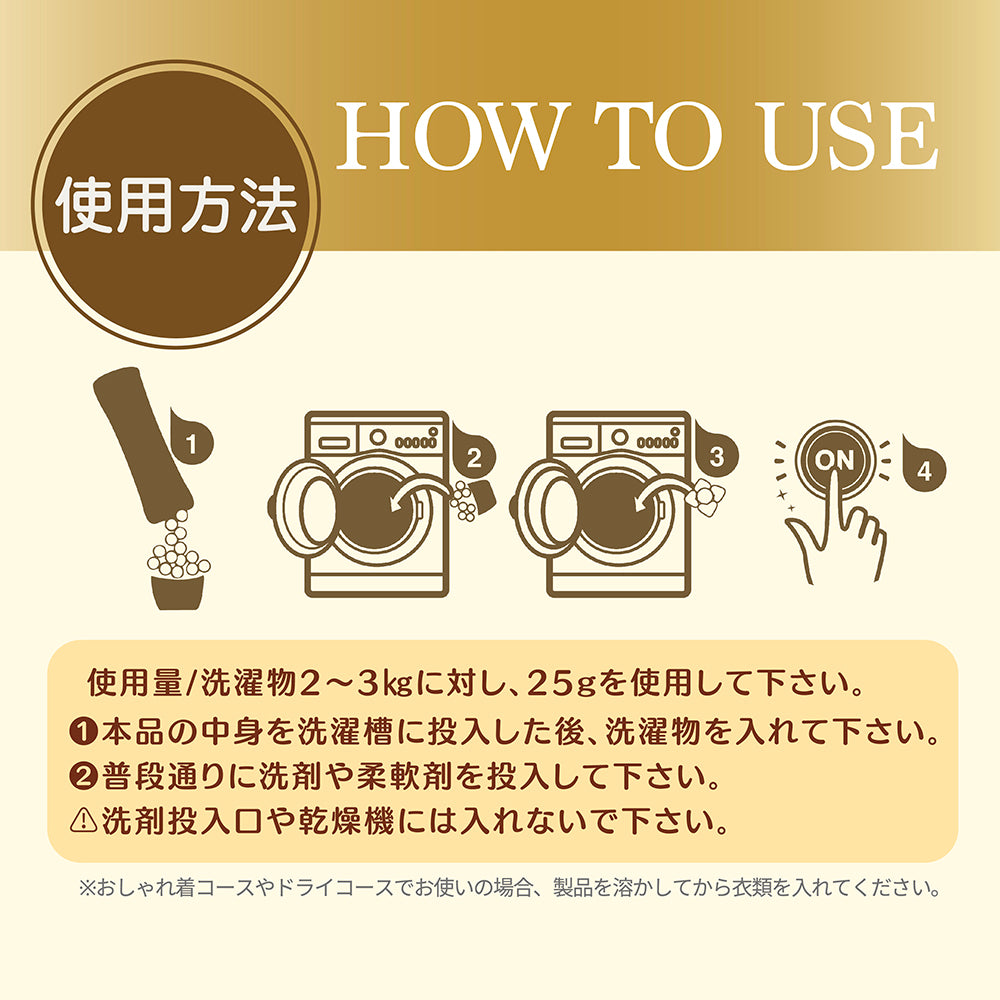 使用方法

HOW TO USE

1

2

3

ON

4

使用量/洗濯物2～3kgに対し、25gを使用して下さい。
❶本品の中身を洗濯槽に投入した後、洗濯物を入れて下さい。
❷普段通りに洗剤や柔軟剤を投入して下さい。
⚠洗剤投入口や乾燥機には入れないで下さい。

※おしゃれ着コースやドライコースでお使いの場合、製品を溶かしてから衣類を入れてください。