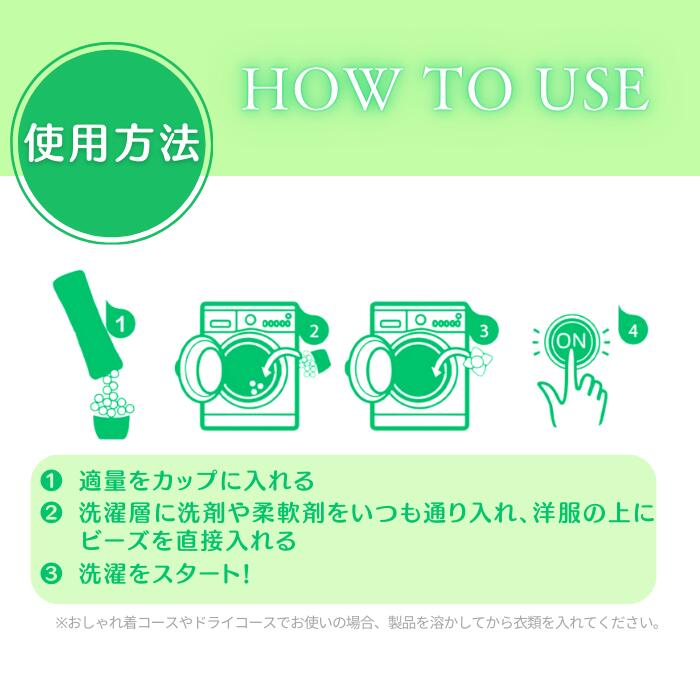 使用方法

HOW TO USE

1

2

3

ON

4

❶ 適量をカップに入れる
❷ 洗濯層に洗剤や柔軟剤をいつも通り入れ、洋服の上にビーズを直接入れる
❸ 洗濯をスタート!

※おしゃれ着コースやドライコースでお使いの場合、製品を溶かしてから衣類を入れてください。